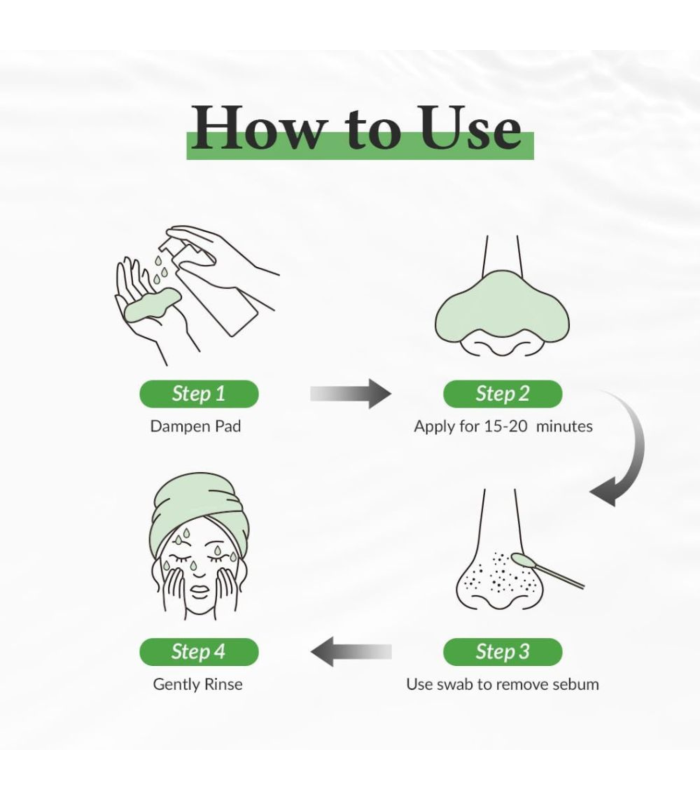 How to Use

Step 1
Dampen Pad

Step 2
Apply for 15-20 minutes

Step 3
Use swab to remove sebum

Step 4
Gently Rinse