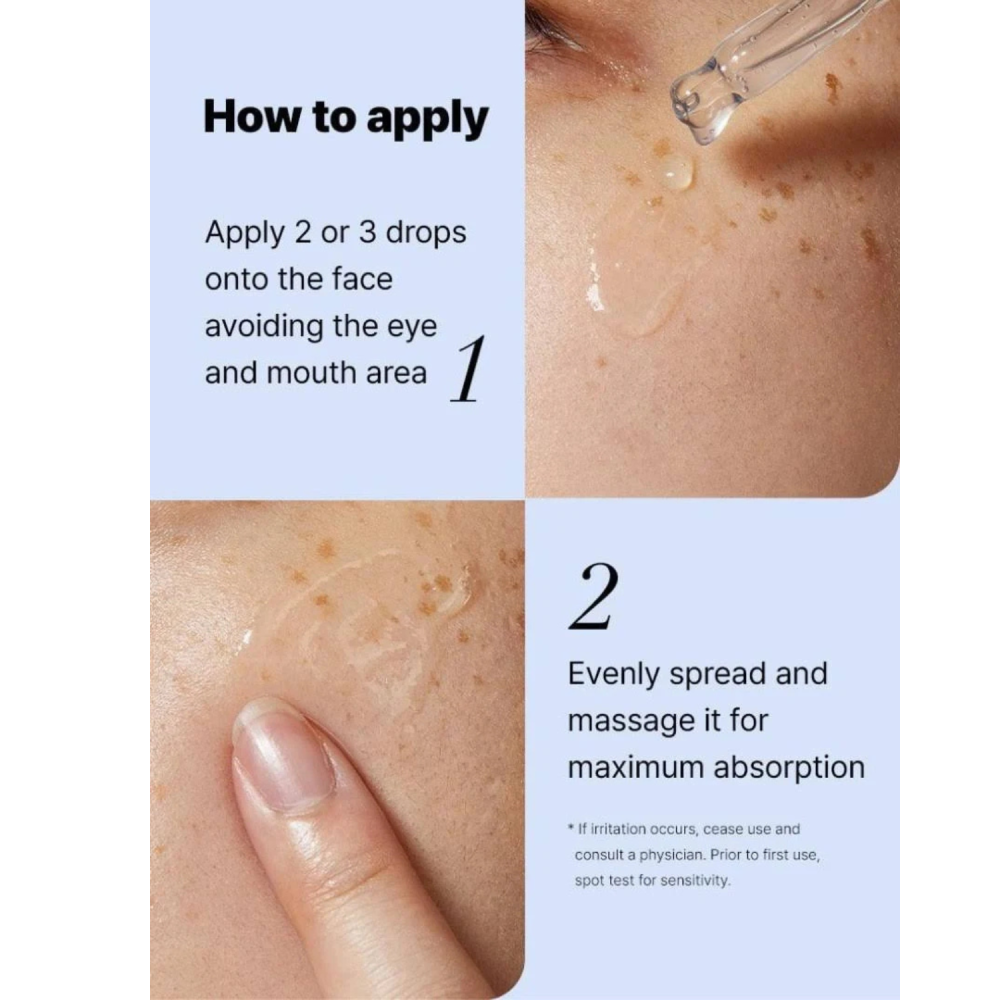 How to apply

Apply 2 or 3 drops onto the face avoiding the eye and mouth area 1

2

Evenly spread and massage it for maximum absorption

* If irritation occurs, cease use and consult a physician. Prior to first use, spot test for sensitivity.