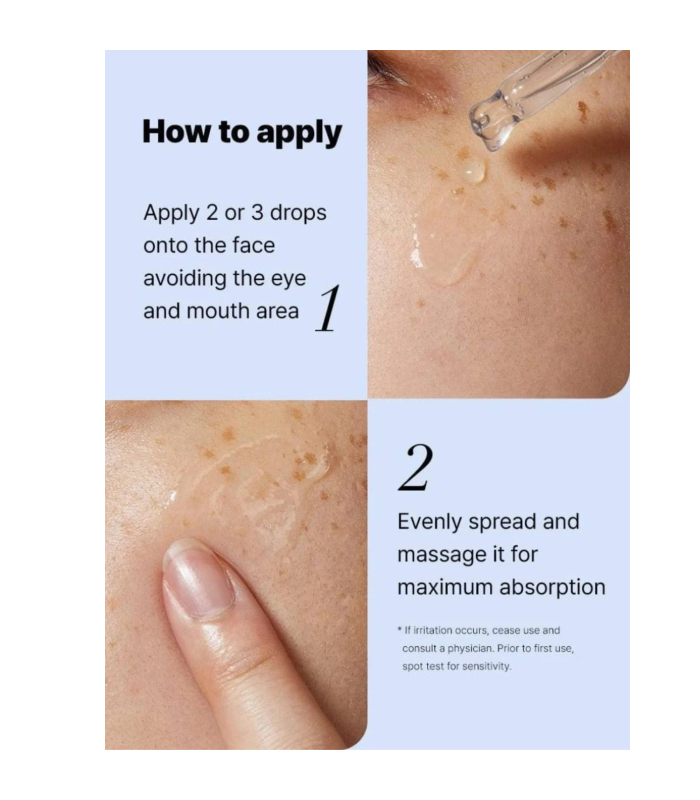 How to apply

Apply 2 or 3 drops onto the face avoiding the eye and mouth area 1

2

Evenly spread and massage it for maximum absorption

* If irritation occurs, cease use and consult a physician. Prior to first use, spot test for sensitivity.